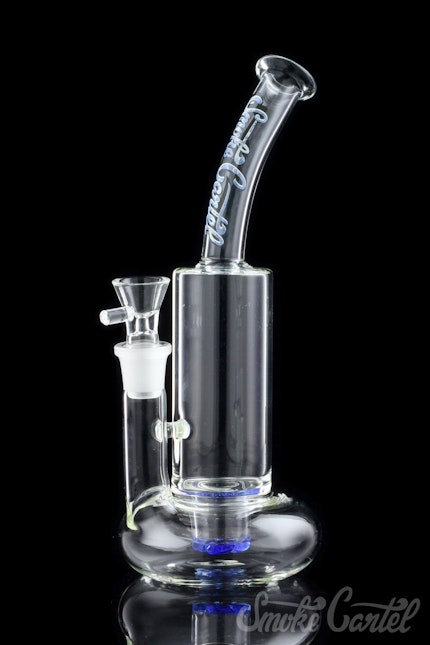 Smoke Cartel

Smoke Cartel